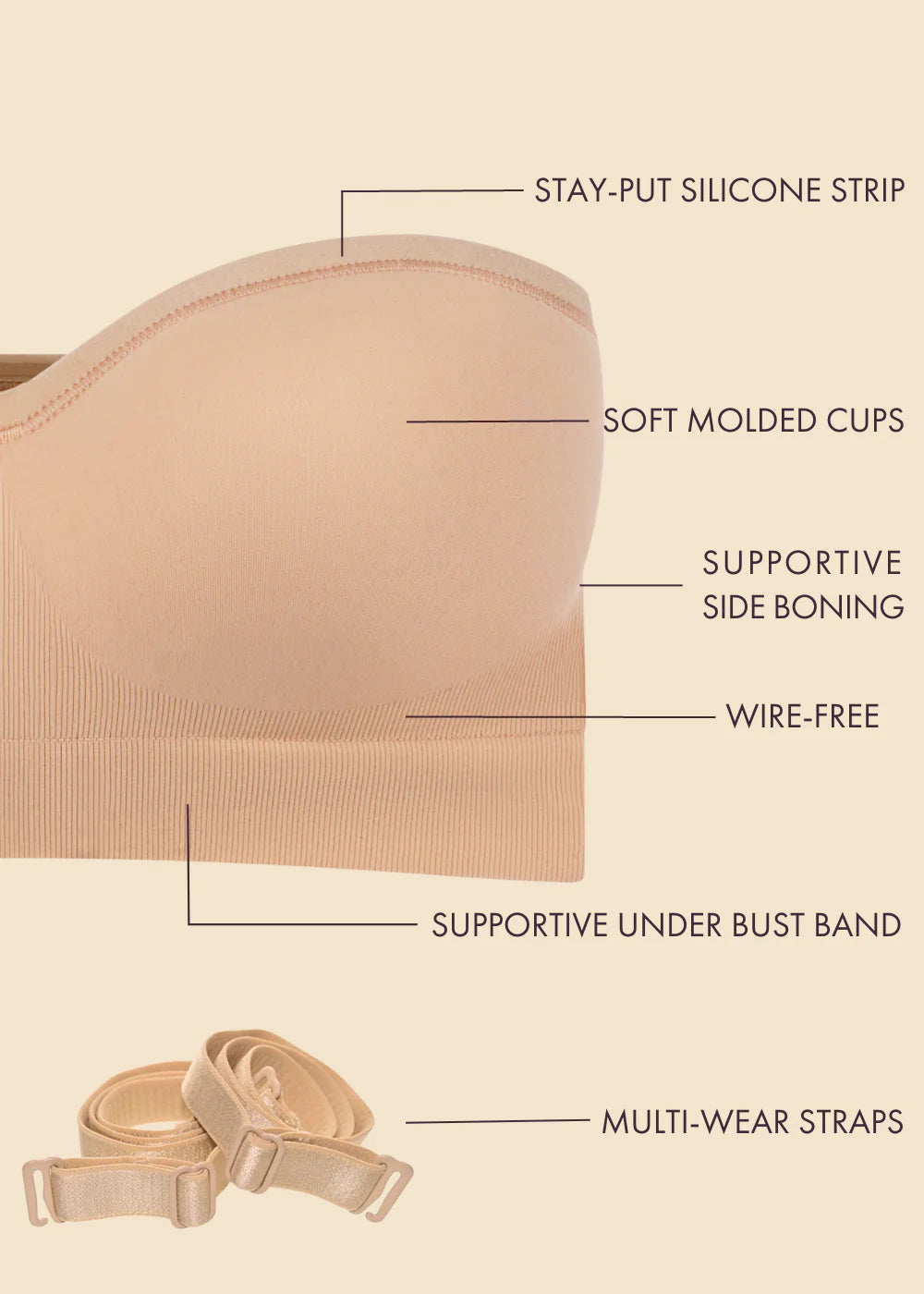 STAY-PUT SILICONE STRIP

SOFT MOLDED CUPS

SUPPORTIVE SIDE BONING

WIRE-FREE

SUPPORTIVE UNDER BUST BAND

MULTI-WEAR STRAPS